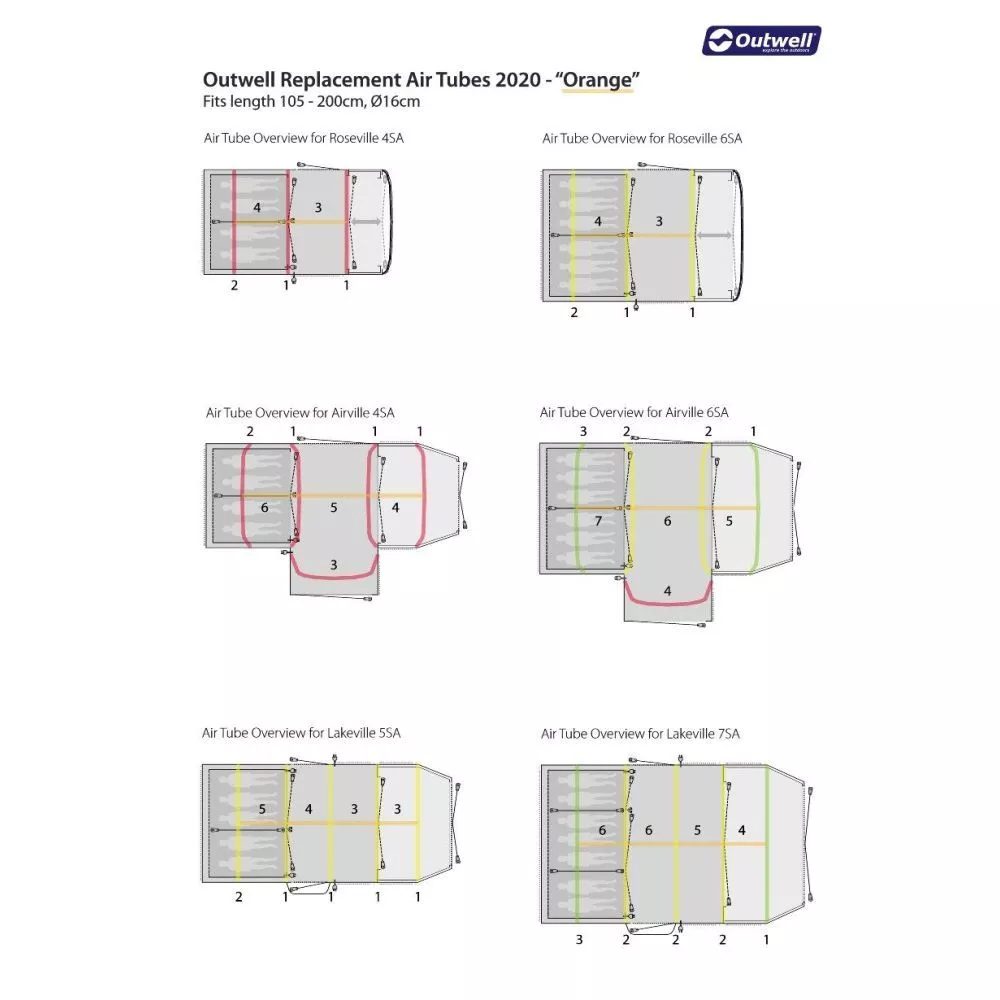 Outwell
explore the outdoors

Outwell Replacement Air Tubes 2020 - "Orange"
Fits length 105 - 200cm, Ø16cm

Air Tube Overview for Roseville 4SA

4 3
2 1 1

Air Tube Overview for Roseville 6SA

4 3
2 1 1

Air Tube Overview for Airville 4SA

2 1 1 1
6 5 4
3

Air Tube Overview for Airville 6SA

3 2 2 1
7 6 5
4

Air Tube Overview for Lakeville 5SA

5 4 3 3
2 1 1 1 1

Air Tube Overview for Lakeville 7SA

6 6 5 4
3 2 2 2 1