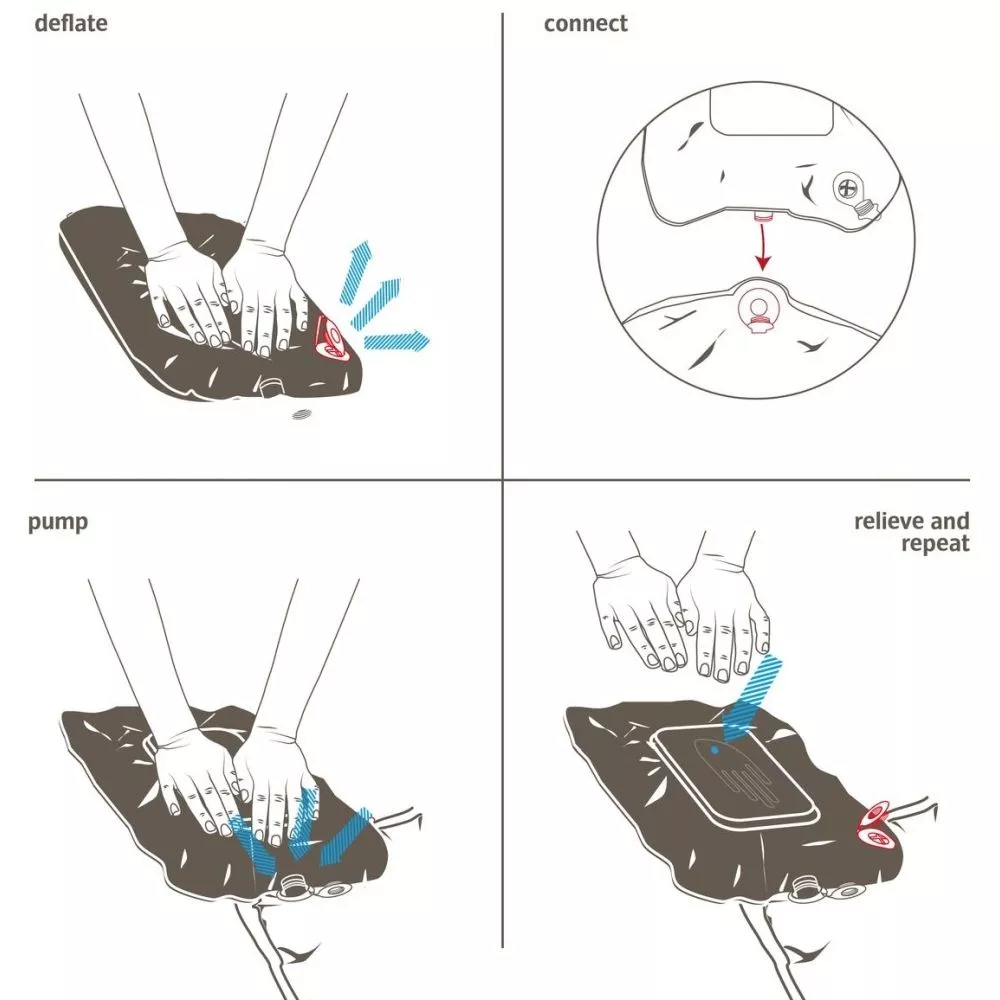 deflate

connect

pump

relieve and repeat